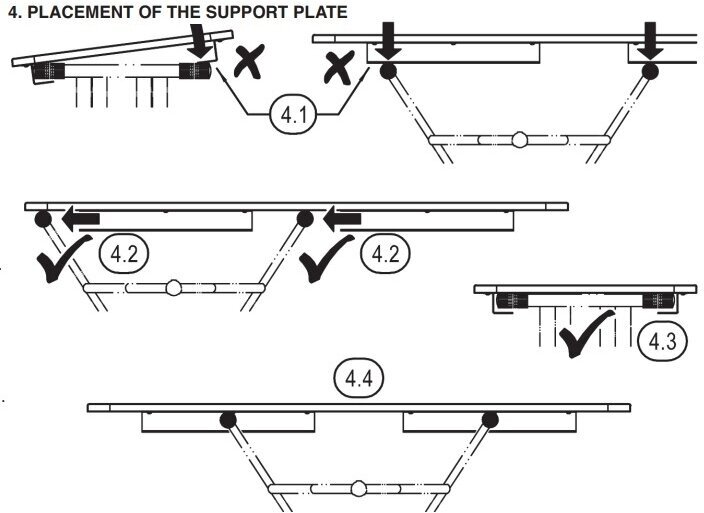 4. PLACEMENT OF THE SUPPORT PLATE

4.1

4.2

4.2

4.3

4.4