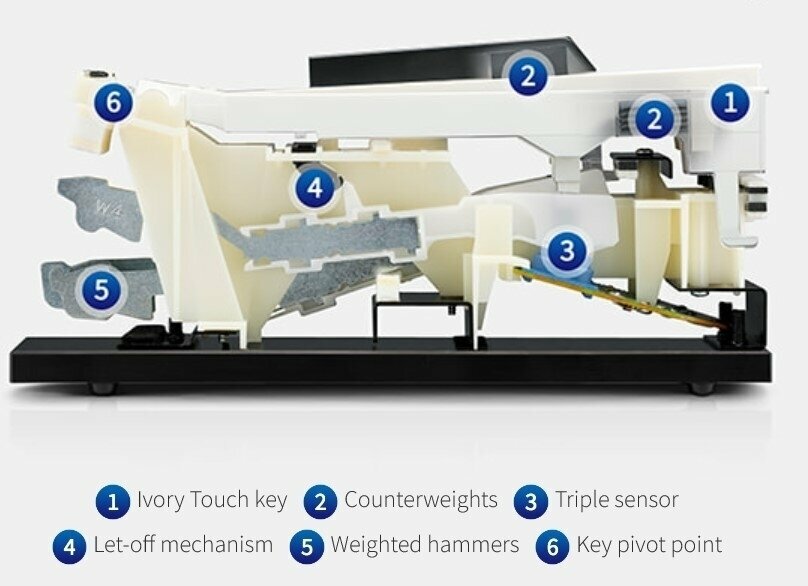 6 2 2 1 4 W4 3 5

1 Ivory Touch key 2 Counterweights 3 Triple sensor
4 Let-off mechanism 5 Weighted hammers 6 Key pivot point