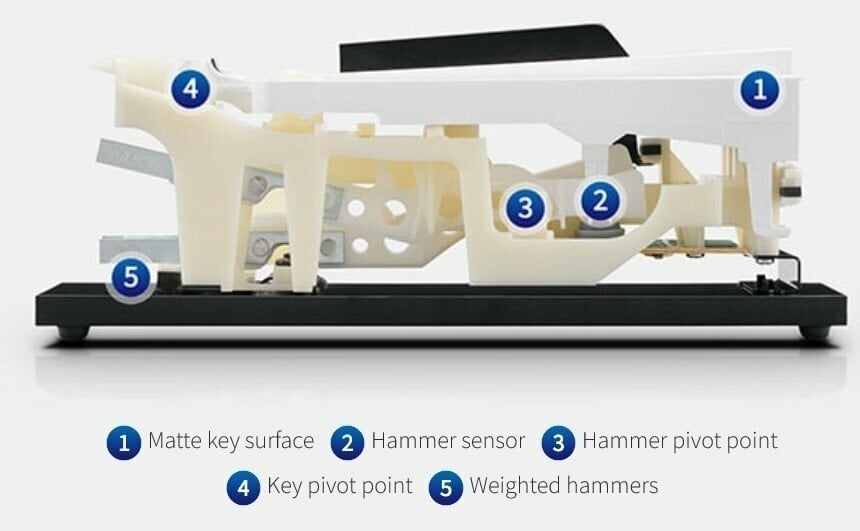 4
1
3
2
5

1 Matte key surface 2 Hammer sensor 3 Hammer pivot point
4 Key pivot point 5 Weighted hammers